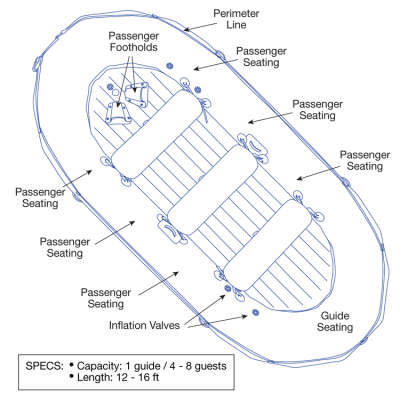 Perimeter Line

Passenger Footholds

Passenger Seating

Passenger Seating

Passenger Seating

Passenger Seating

Passenger Seating

Passenger Seating

Inflation Valves

Guide Seating

SPECS: • Capacity: 1 guide / 4 - 8 guests
• Length: 12 - 16 ft